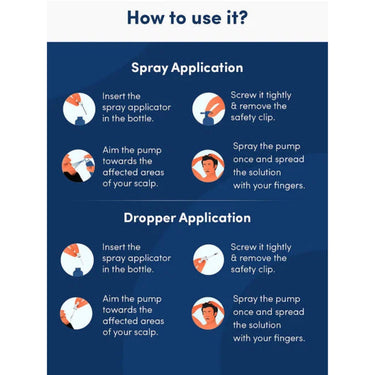 How to use it?

Spray Application

Insert the spray applicator in the bottle.

Screw it tightly & remove the safety clip.

Aim the pump towards the affected areas of your scalp.

Spray the pump once and spread the solution with your fingers.

Dropper Application

Insert the spray applicator in the bottle.

Screw it tightly & remove the safety clip.

Aim the pump towards the affected areas of your scalp.

Spray the pump once and spread the solution with your fingers.